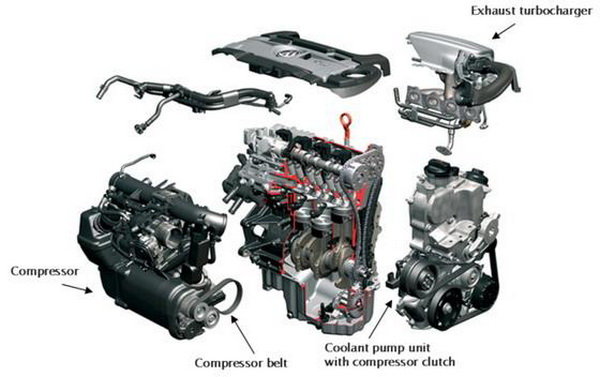 Exhaust turbocharger

Compressor

Compressor belt

Coolant pump unit with compressor clutch