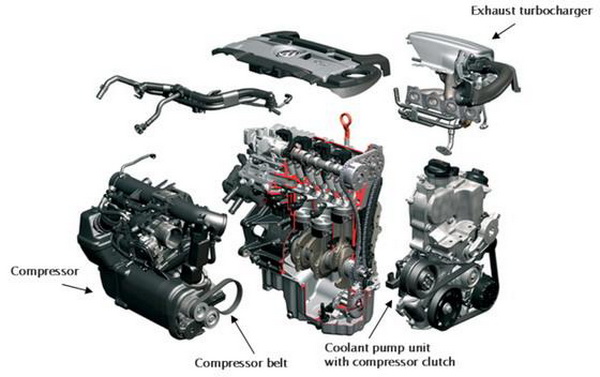 Exhaust turbocharger

Compressor

Compressor belt

Coolant pump unit with compressor clutch